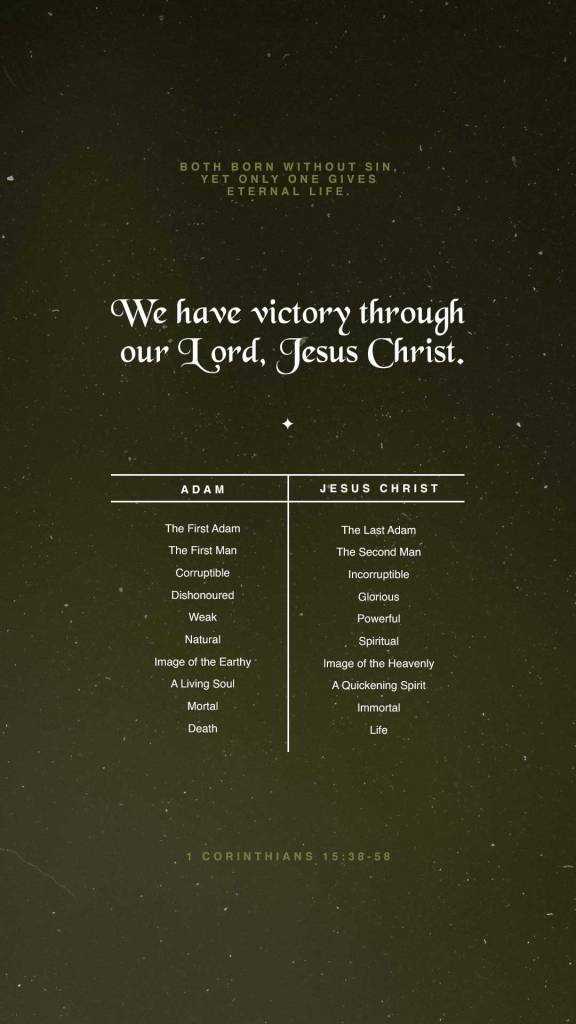 BOTH BORN WITHOUT SIN, YET ONLY ONE GIVES ETERNAL LIFE.

We have victory through our Lord, Jesus Christ.

| ADAM | JESUS CHRIST |
|---|---|
| The First Adam | The Last Adam |
| The First Man | The Second Man |
| Corruptible | Incorruptible |
| Dishonoured | Glorious |
| Weak | Powerful |
| Natural | Spiritual |
| Image of the Earthy | Image of the Heavenly |
| A Living Soul | A Quickening Spirit |
| Mortal | Immortal |
| Death | Life |

1 CORINTHIANS 15:38-58